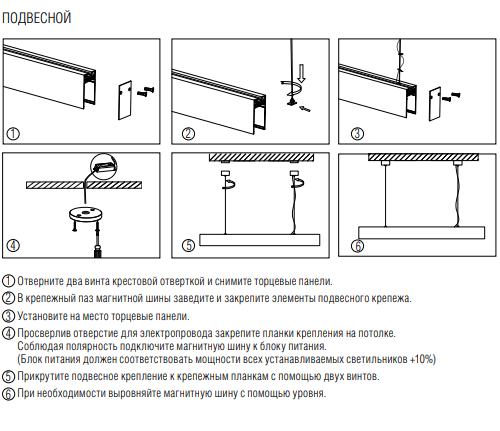 ПОДВЕСНОЙ

①

②

③

④

⑤

⑥

① Отверните два винта крестовой отверткой и снимите торцевые панели.
② В крепежный паз магнитной шины заведите и закрепите элементы подвесного крепежа.
③ Установите на место торцевые панели.
④ Просверлив отверстие для электропровода закрепите планки крепления на потолке.
Соблюдая полярность подключите магнитную шину к блоку питания.
(Блок питания должен соответствовать мощности всех устанавливаемых светильников +10%)
⑤ Прикрутите подвесное крепление к крепежным планкам с помощью двух винтов.
⑥ При необходимости выровняйте магнитную шину с помощью уровня.