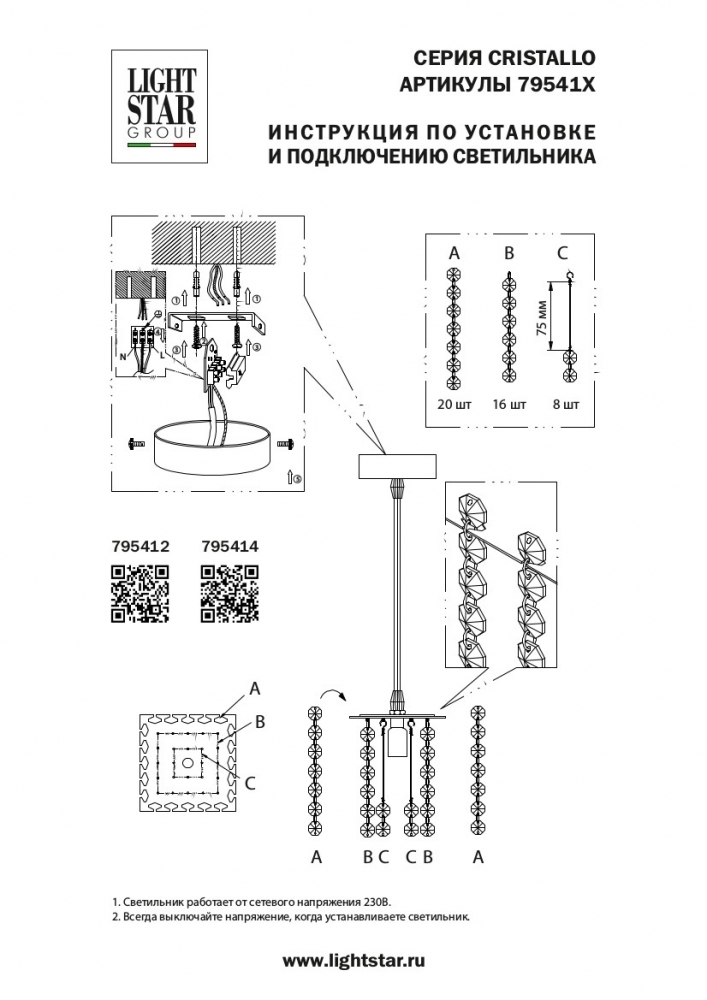 LIGHT STAR GROUP

СЕРИЯ CRISTALLO
АРТИКУЛЫ 79541X

ИНСТРУКЦИЯ ПО УСТАНОВКЕ
И ПОДКЛЮЧЕНИЮ СВЕТИЛЬНИКА

1
2
3
4
5
N
L

A B C
75 мм
20 шт 16 шт 8 шт

795412 795414

A
B
C

A B C C B A

1. Светильник работает от сетевого напряжения 230В.
2. Всегда выключайте напряжение, когда устанавливаете светильник.

www.lightstar.ru