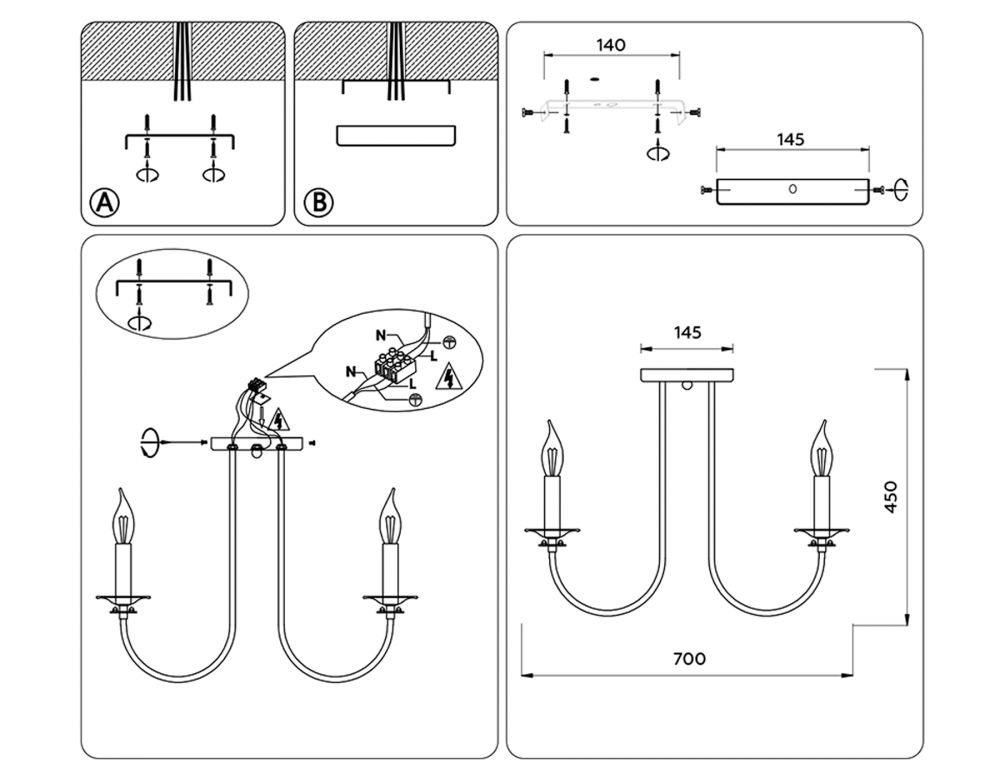 A

B

140

145

N

L

N

L

145

450

700