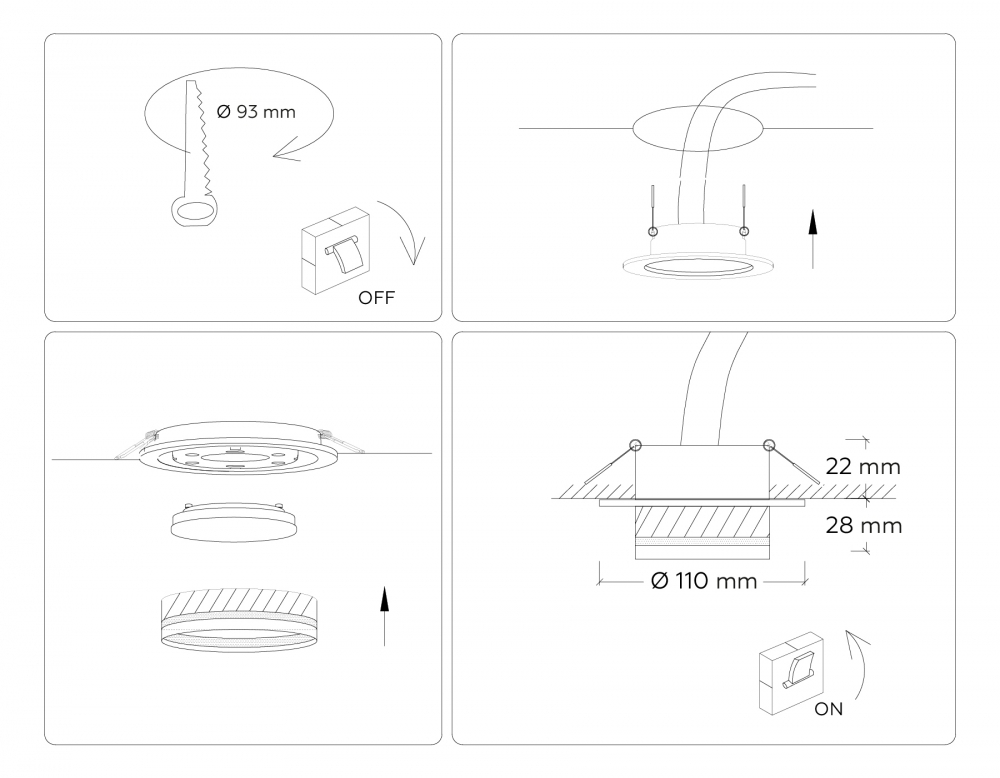 Ø 93 mm

OFF

22 mm

28 mm

Ø 110 mm

ON