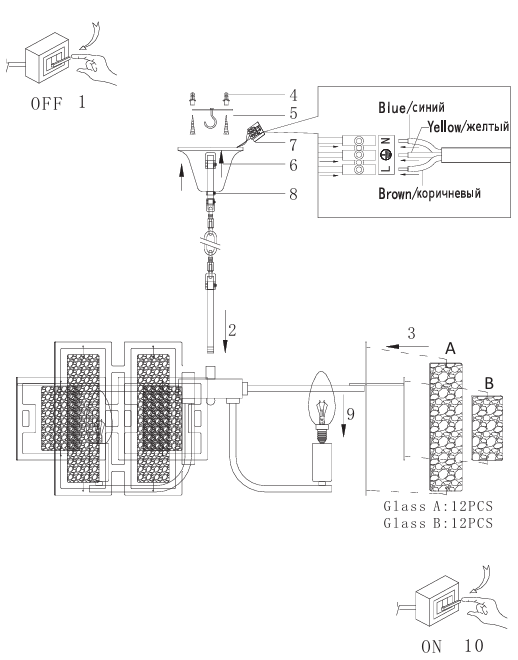 OFF 1

4
5
7
6
8

Blue/синий
Yellow/желтый
Brown/коричневый

N
L

2
3
A
B
9

Glass A:12PCS
Glass B:12PCS

ON 10