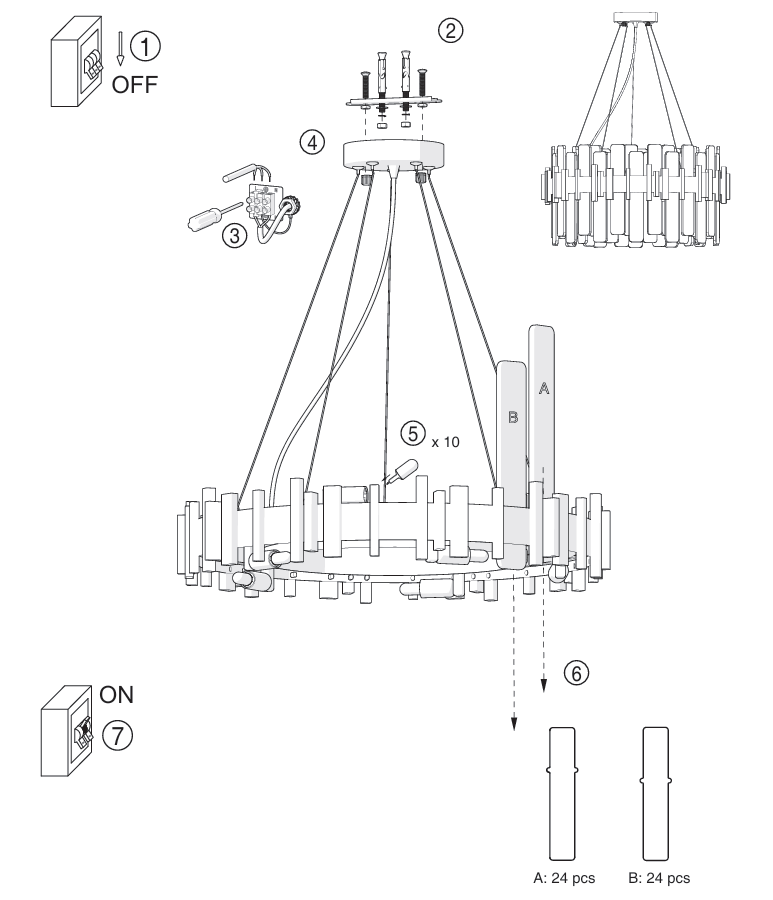 1
OFF
2
4
3
A
B
5 x 10
6
ON
7
A: 24 pcs
B: 24 pcs