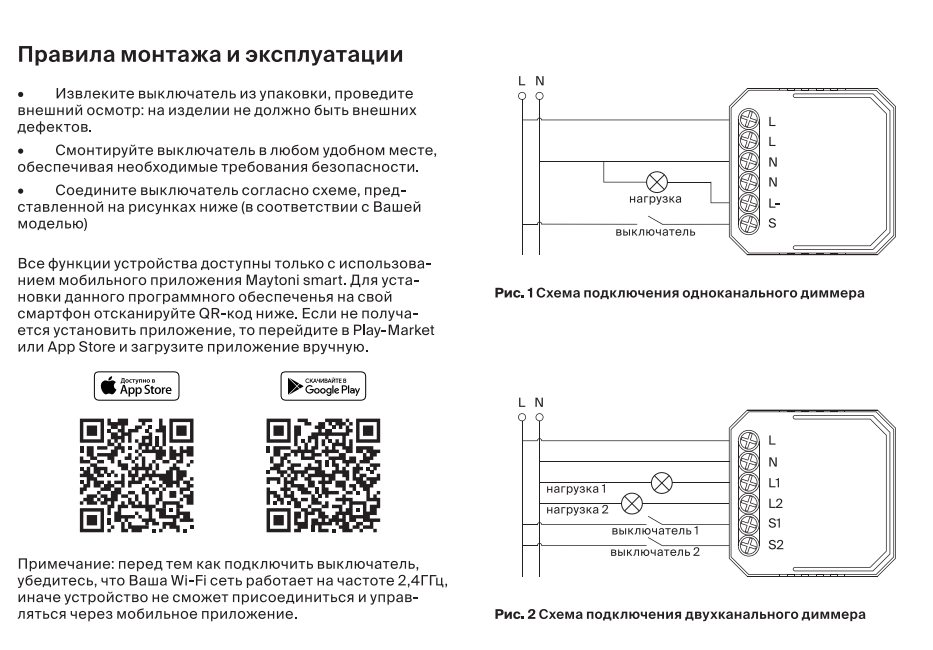 Правила монтажа и эксплуатации

• Извлеките выключатель из упаковки, проведите внешний осмотр: на изделии не должно быть внешних дефектов.

• Смонтируйте выключатель в любом удобном месте, обеспечивая необходимые требования безопасности.

• Соедините выключатель согласно схеме, представленной на рисунках ниже (в соответствии с Вашей моделью)

Все функции устройства доступны только с использованием мобильного приложения Maytoni smart. Для установки данного программного обеспеченья на свой смартфон отсканируйте QR-код ниже. Если не получается установить приложение, то перейдите в Play-Market или App Store и загрузите приложение вручную.

Доступно в App Store

СКАЧИВАЙТЕ В Google Play

Примечание: перед тем как подключить выключатель, убедитесь, что Ваша Wi-Fi сеть работает на частоте 2,4ГГц, иначе устройство не сможет присоединиться и управляться через мобильное приложение.

L N

L
L
N
N
L-
S

нагрузка

выключатель

Рис. 1 Схема подключения одноканального диммера

L N

L
N
L1
L2
S1
S2

нагрузка 1

нагрузка 2

выключатель 1

выключатель 2

Рис. 2 Схема подключения двухканального диммера