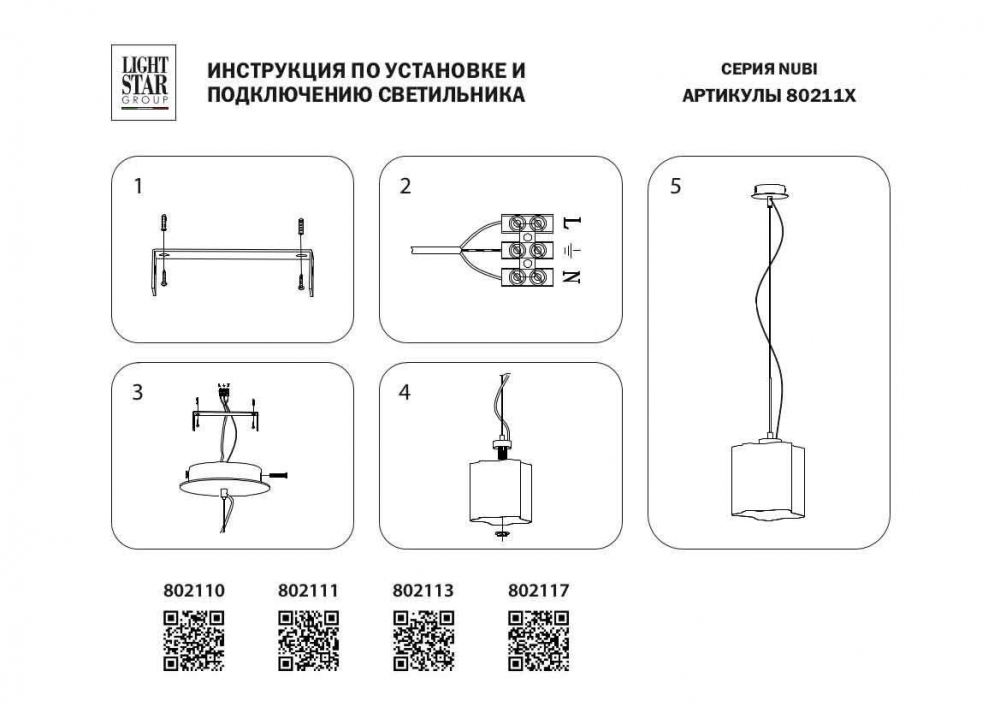 LIGHT STAR GROUP

ИНСТРУКЦИЯ ПО УСТАНОВКЕ И ПОДКЛЮЧЕНИЮ СВЕТИЛЬНИКА

СЕРИЯ NUBI
АРТИКУЛЫ 80211X

1

2

L
N

3

4

5

802110 802111 802113 802117