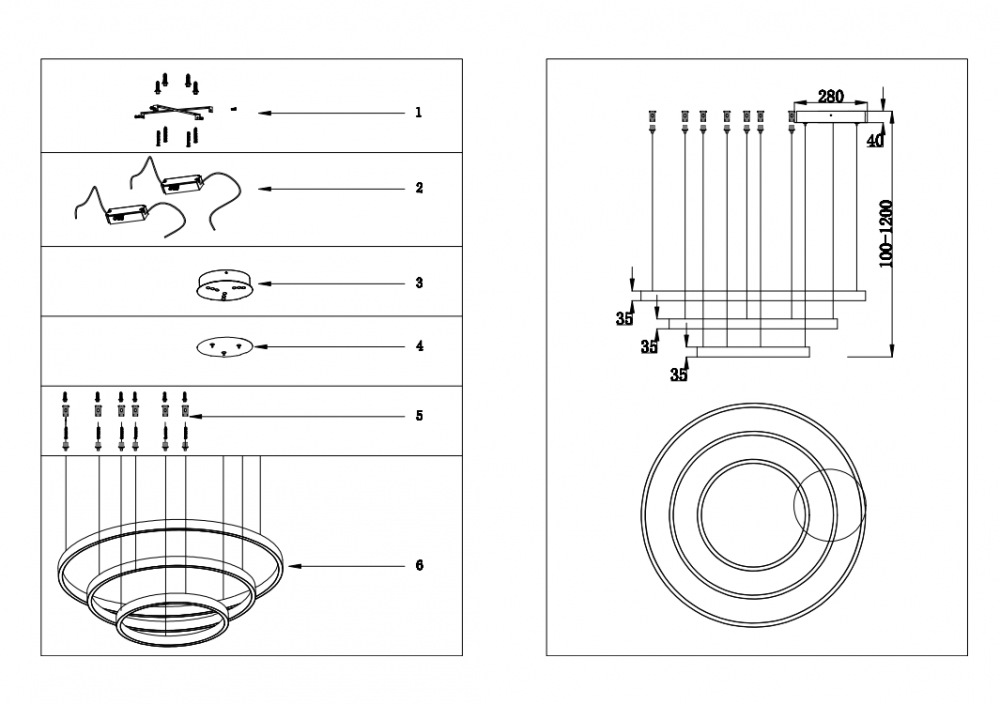 1

2

3

4

5

6

280

40

100-1200

35

35

35