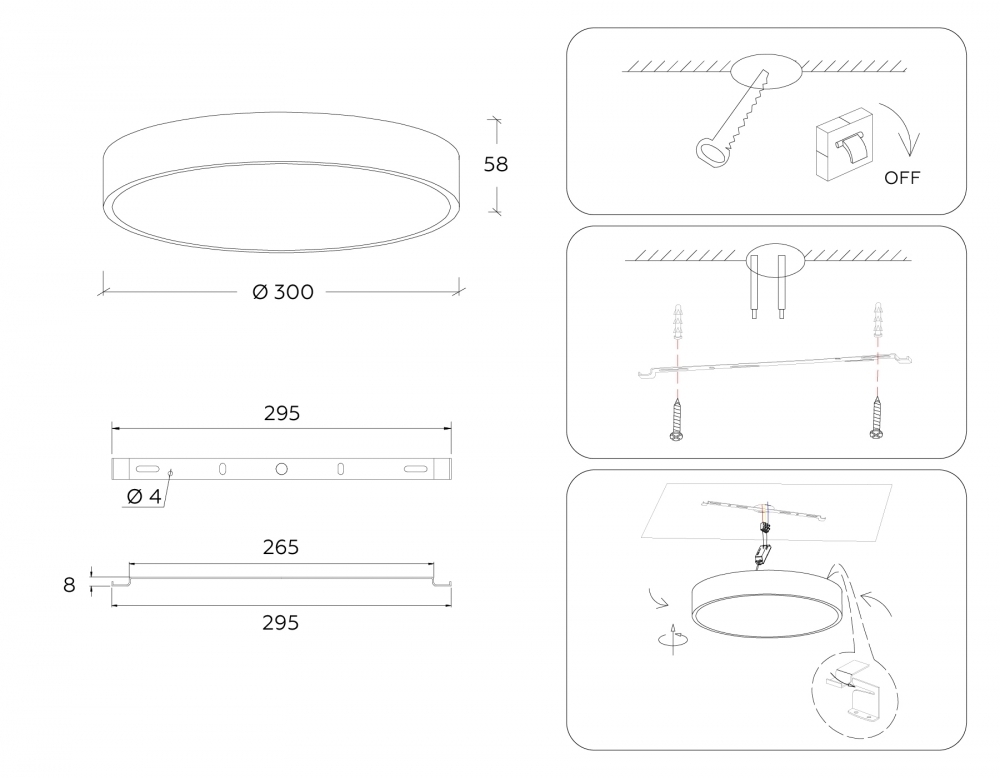 58
Ø 300
295
Ø 4
265
8
295
OFF