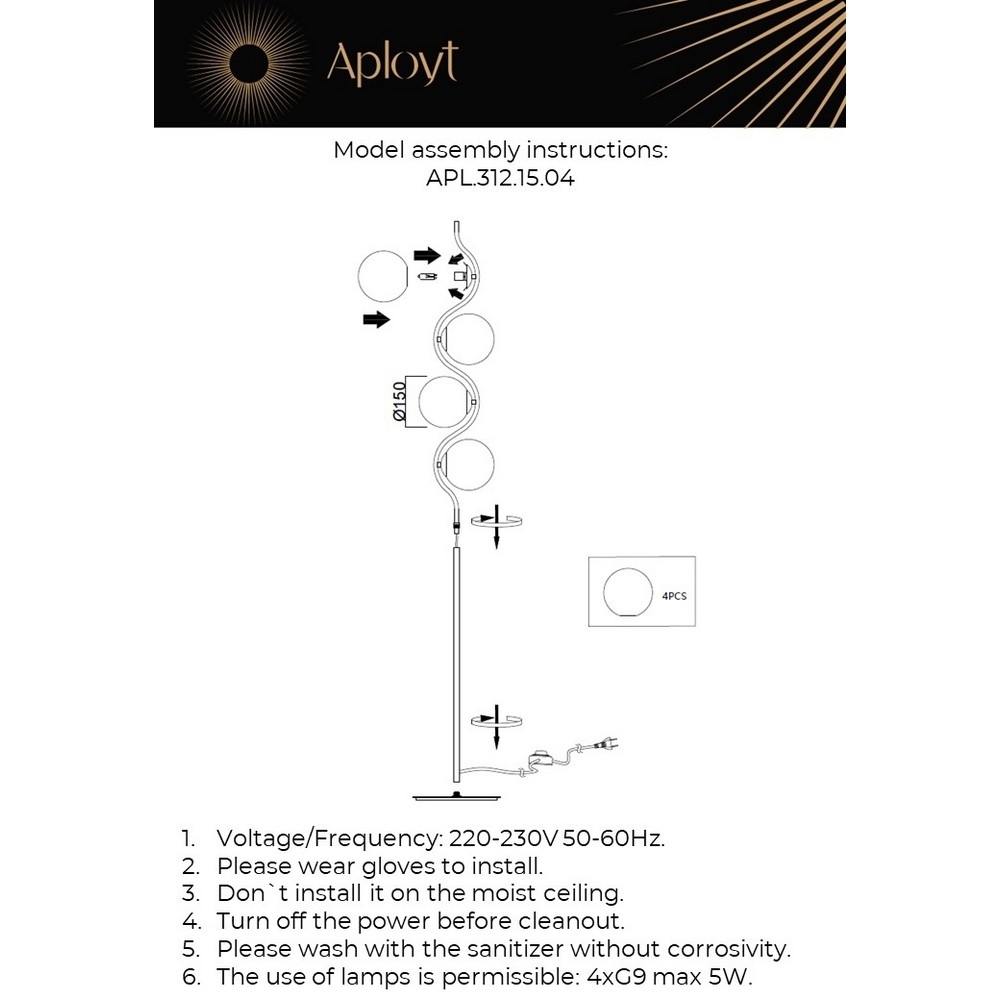 Aployt

Model assembly instructions:
APL.312.15.04

Ø150

4PCS

1. Voltage/Frequency: 220-230V 50-60Hz.
2. Please wear gloves to install.
3. Don`t install it on the moist ceiling.
4. Turn off the power before cleanout.
5. Please wash with the sanitizer without corrosivity.
6. The use of lamps is permissible: 4xG9 max 5W.