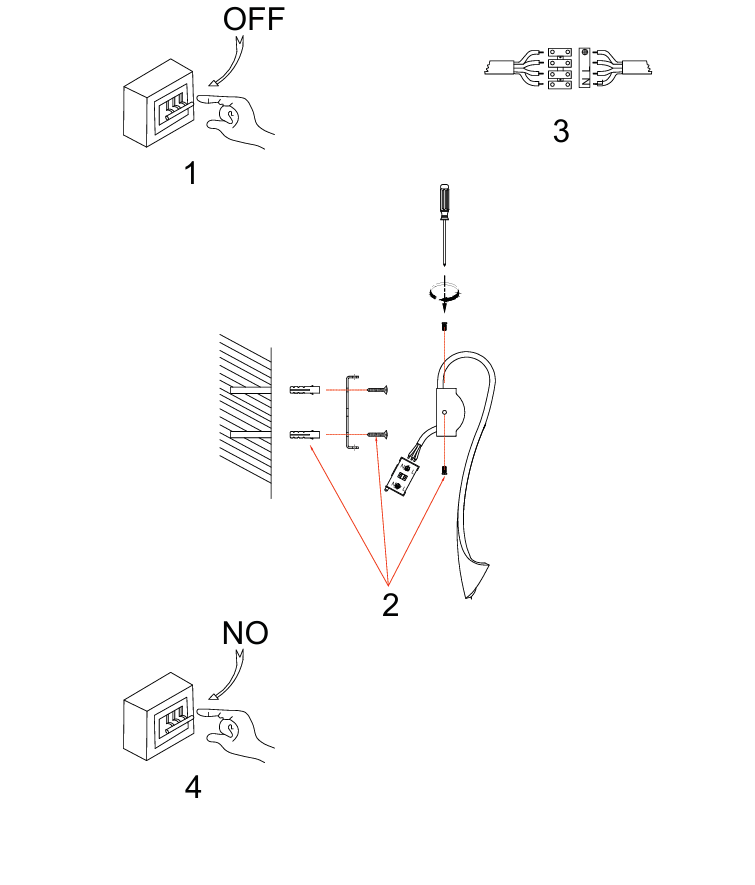 OFF

1

N
L

3

2

NO

4