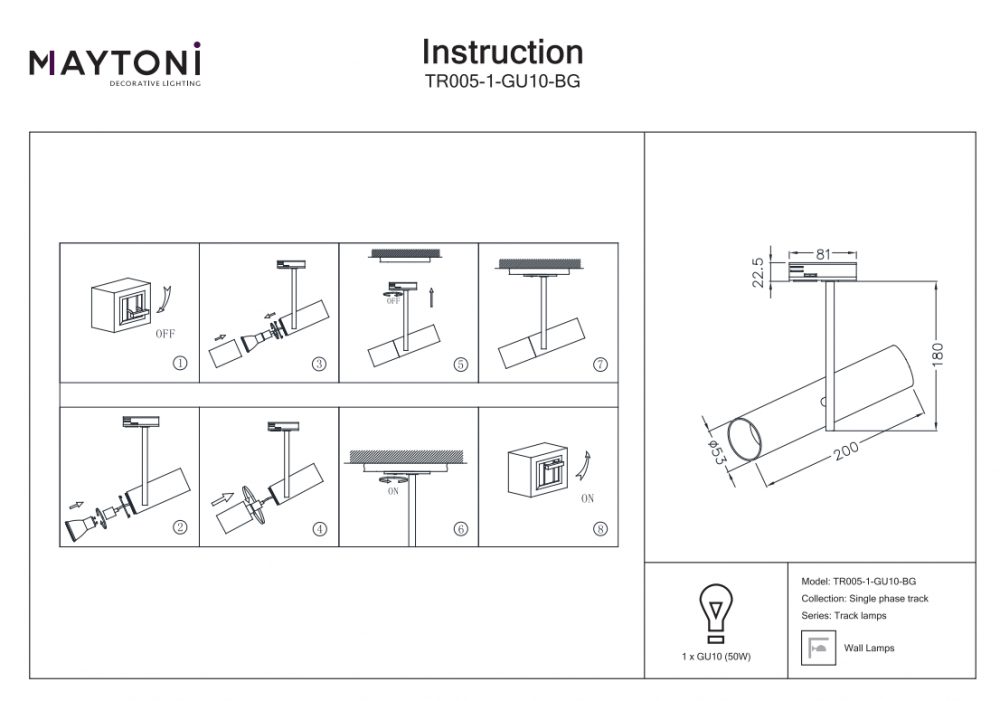 MAYTONI
DECORATIVE LIGHTING

Instruction
TR005-1-GU10-BG

OFF
①
③
OFF
⑤
⑦
②
④
ON
⑥
ON
⑧

81
22.5
180
200
Ø53

1 x GU10 (50W)

Model: TR005-1-GU10-BG
Collection: Single phase track
Series: Track lamps
Wall Lamps