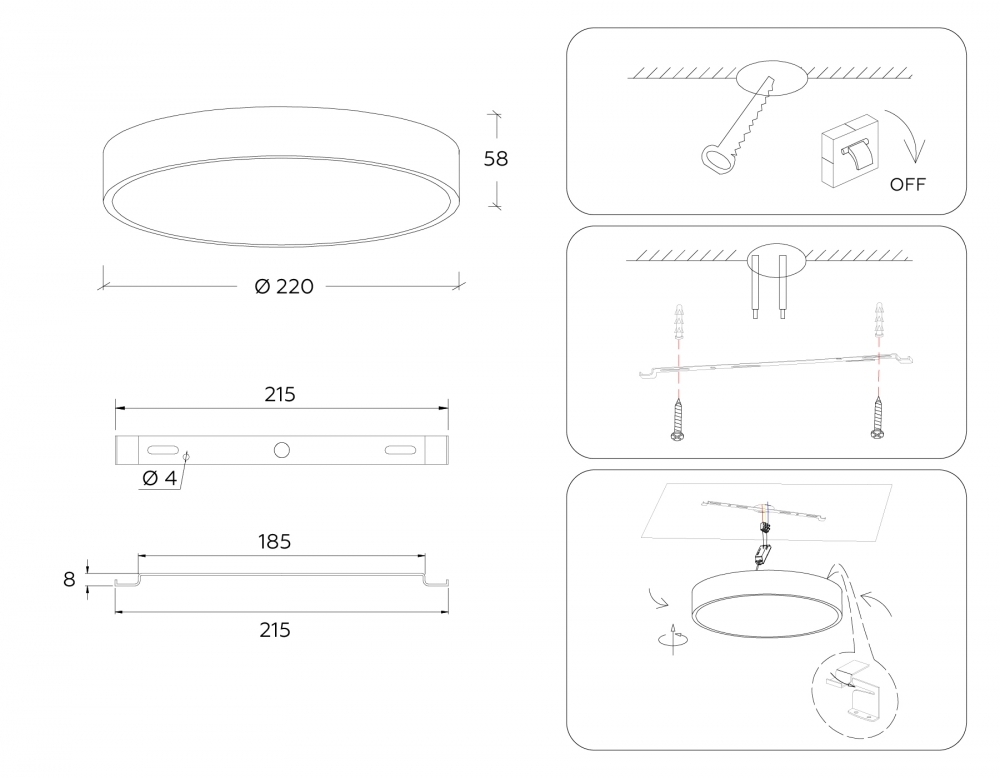 58

Ø 220

215

Ø 4

185

8

215

OFF