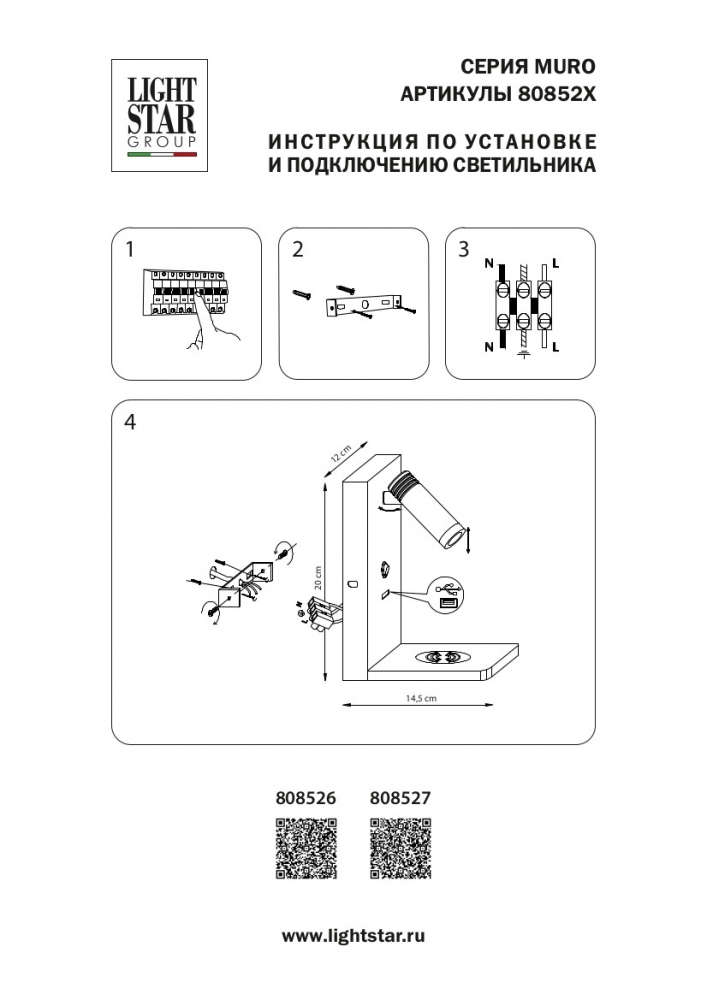 LIGHT STAR GROUP

СЕРИЯ MURO
АРТИКУЛЫ 80852X

ИНСТРУКЦИЯ ПО УСТАНОВКЕ
И ПОДКЛЮЧЕНИЮ СВЕТИЛЬНИКА

1

2

3

N L

N L

4

12 cm

20 cm

14,5 cm

808526 808527

www.lightstar.ru