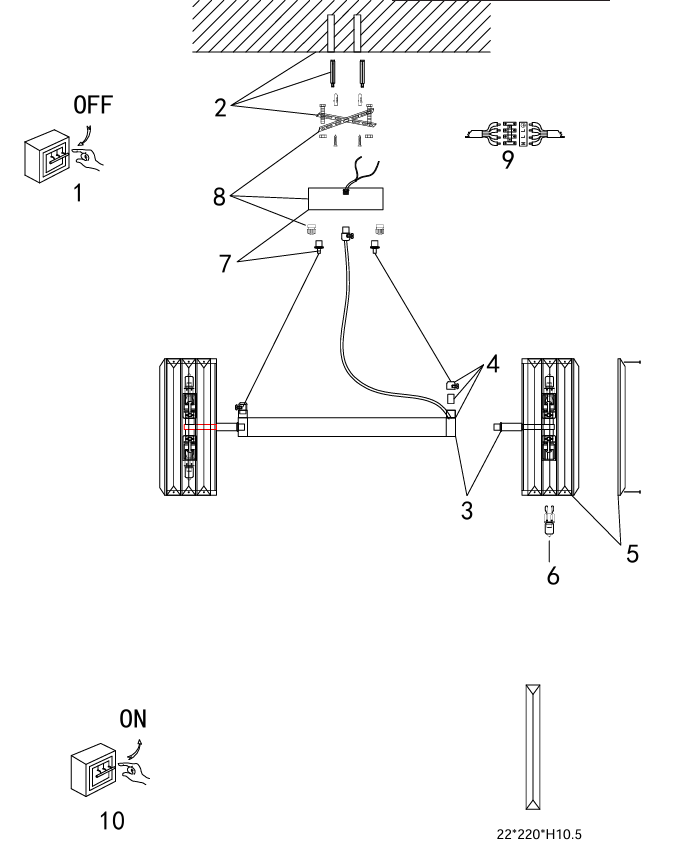 OFF
1
2
9
8
7
4
3
5
6
ON
10
22*220*H10.5