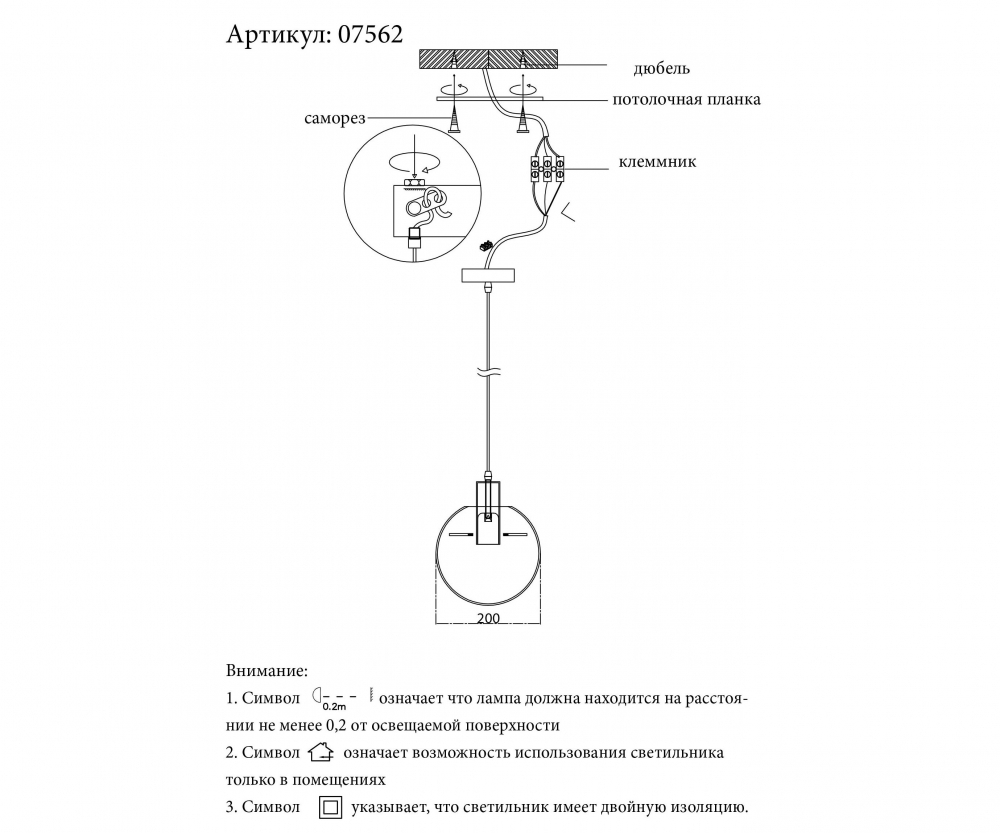 Артикул: 07562

дюбель

потолочная планка

саморез

клеммник

200

Внимание:

1. Символ 0.2m означает что лампа должна находится на расстоянии не менее 0,2 от освещаемой поверхности

2. Символ означает возможность использования светильника только в помещениях

3. Символ указывает, что светильник имеет двойную изоляцию.