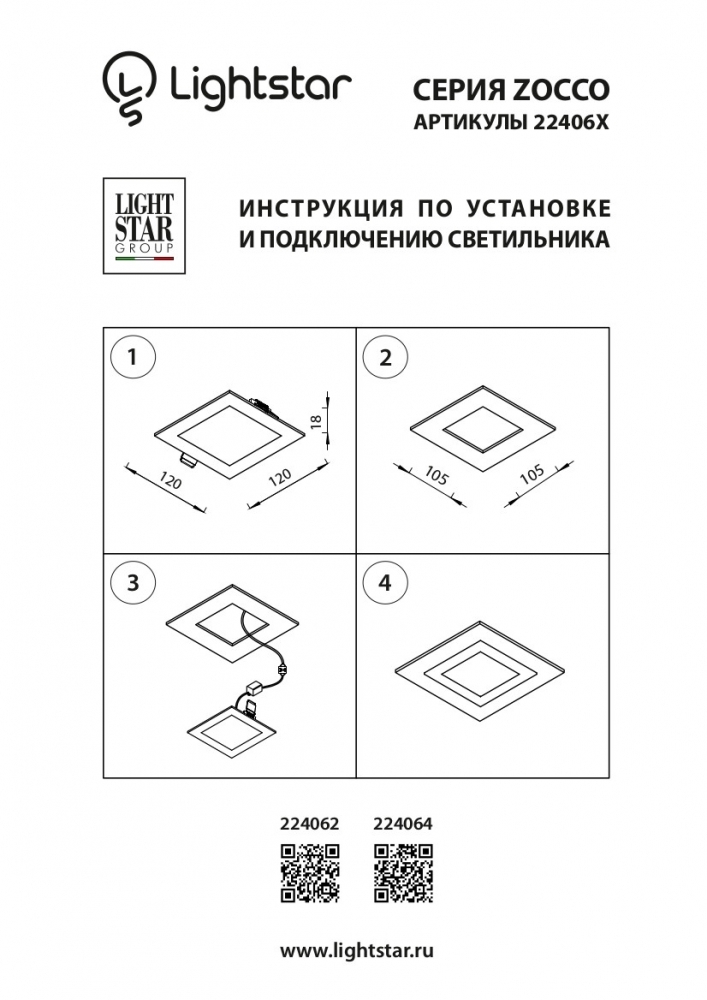 Lightstar

СЕРИЯ ZOCCO
АРТИКУЛЫ 22406X

LIGHT STAR GROUP

ИНСТРУКЦИЯ ПО УСТАНОВКЕ
И ПОДКЛЮЧЕНИЮ СВЕТИЛЬНИКА

1

18
120
120

2

105
105

3

4

224062 224064

www.lightstar.ru