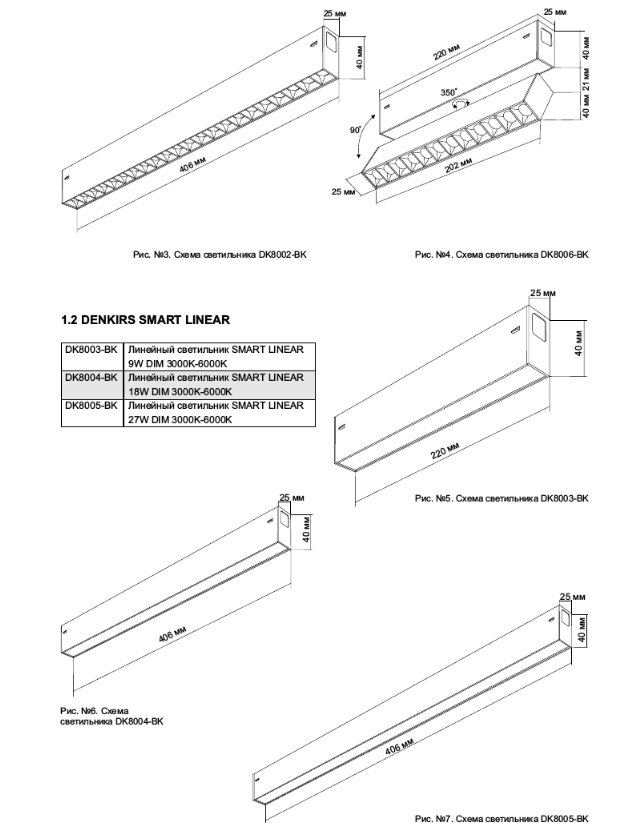 25 мм

40 мм

406 мм

Рис. №3. Схема светильника DK8002-BK

25 мм

220 мм

40 мм

21 мм

40 мм

350°

90°

202 мм

25 мм

Рис. №4. Схема светильника DK8006-BK

1.2 DENKIRS SMART LINEAR

| DK8003-BK | Линейный светильник SMART LINEAR 9W DIM 3000K-6000K |
|---|---|
| DK8004-BK | Линейный светильник SMART LINEAR 18W DIM 3000K-6000K |
| DK8005-BK | Линейный светильник SMART LINEAR 27W DIM 3000K-6000K |

25 мм

40 мм

220 мм

Рис. №5. Схема светильника DK8003-BK

25 мм

40 мм

406 мм

Рис. №6. Схема светильника DK8004-BK

25 мм

40 мм

406 мм

Рис. №7. Схема светильника DK8005-BK