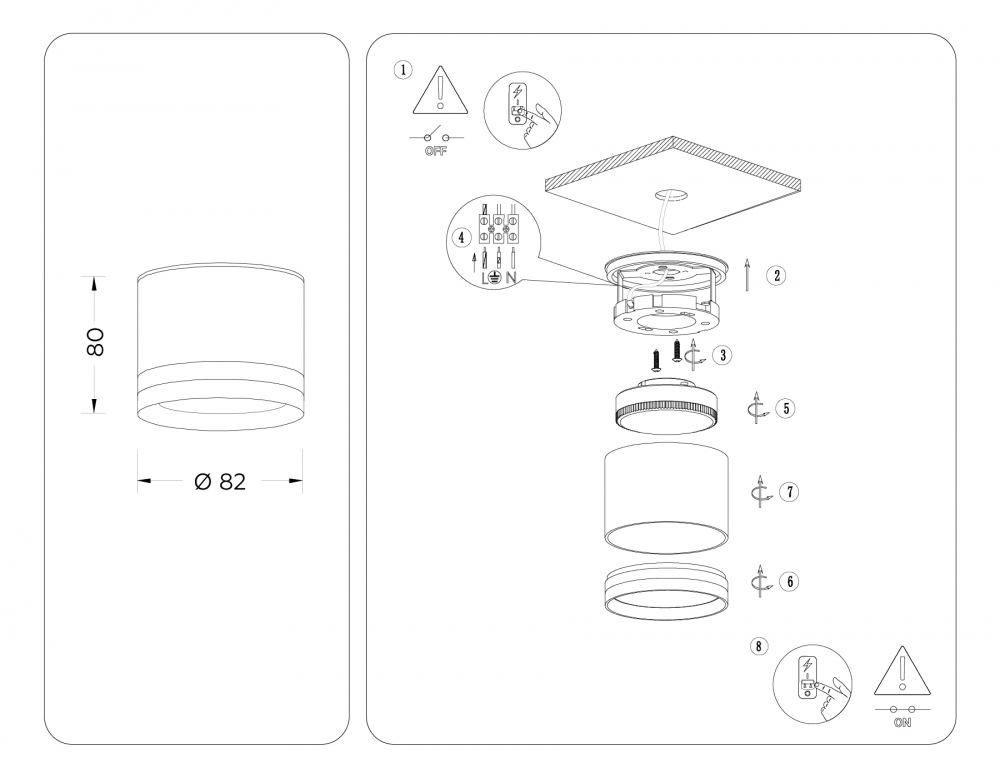 80

Ø 82

1

OFF

4

L N

2

3

5

7

6

8

ON