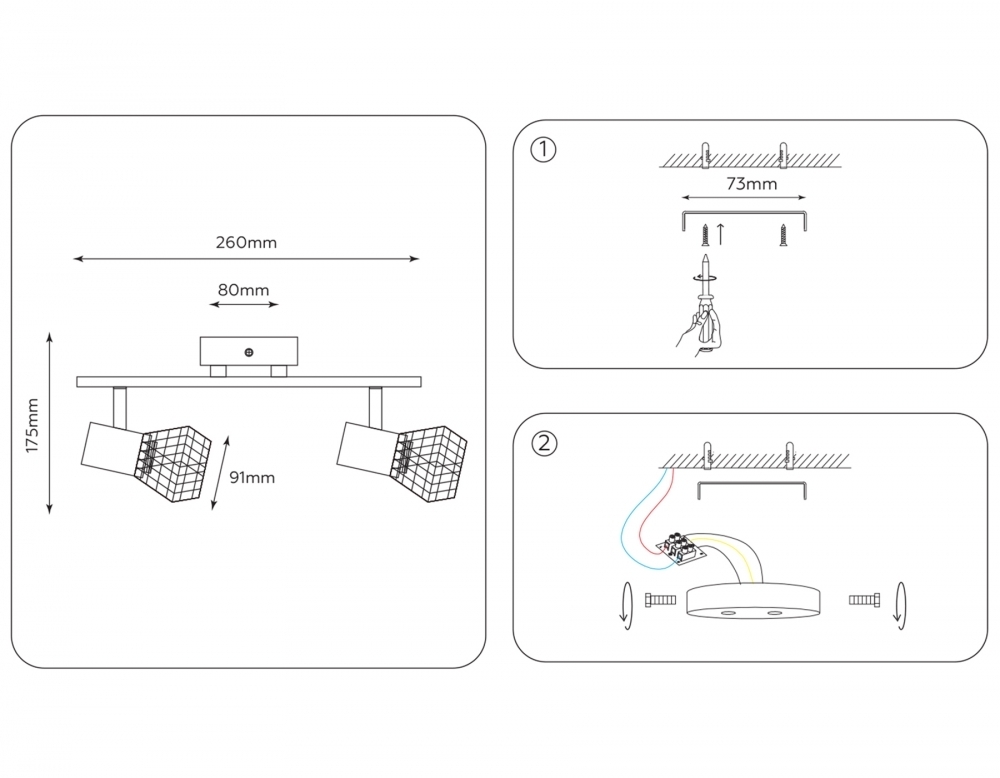 260mm

80mm

175mm

91mm

①

73mm

②