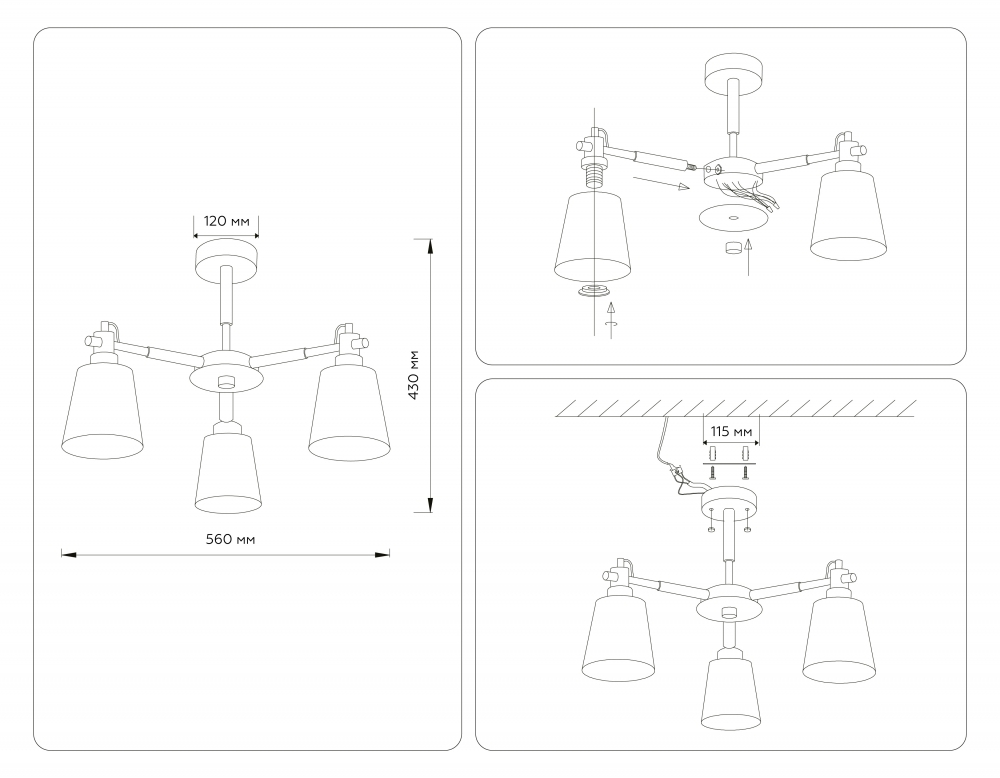 120 мм

430 мм

560 мм

115 мм