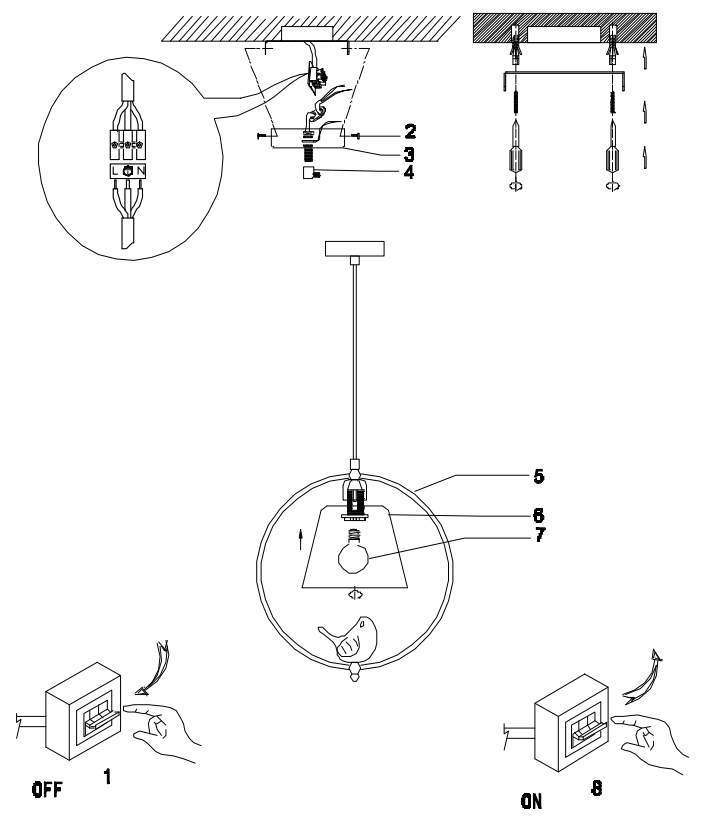 L N
2
3
4
5
6
7
OFF
1
ON
8