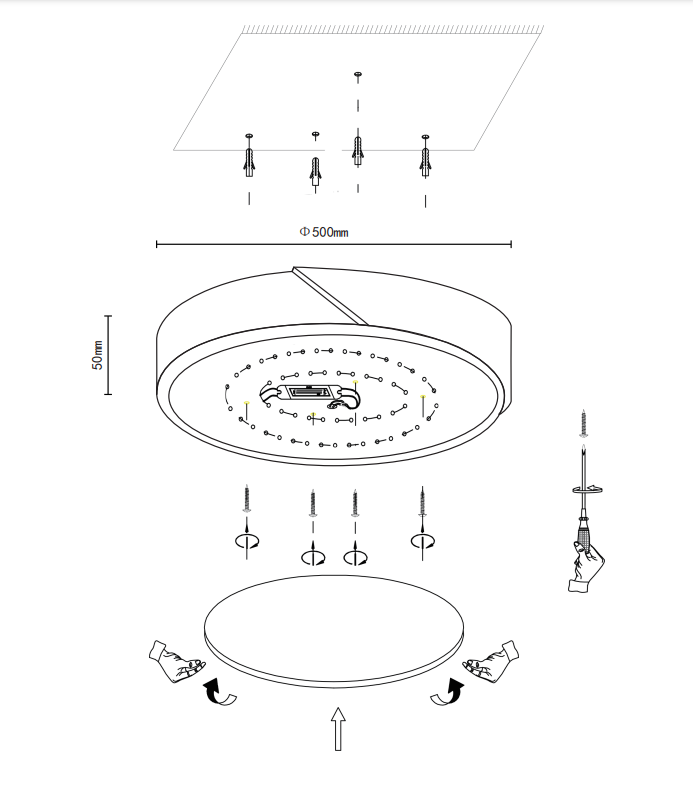 Φ500㎜

50㎜