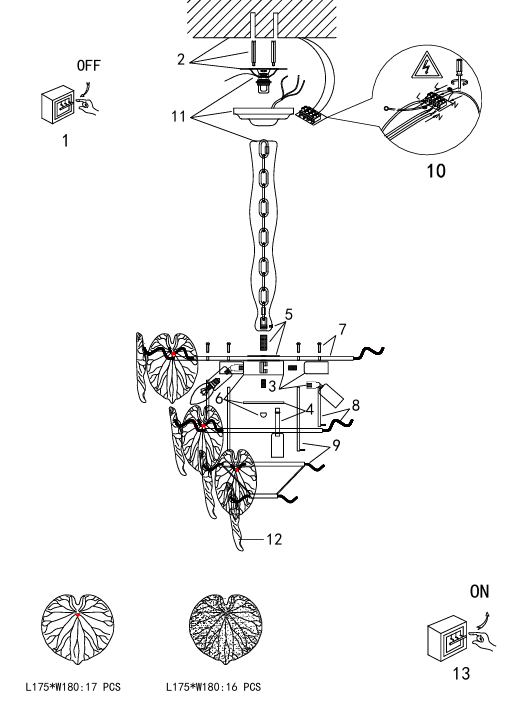 OFF

1

2

11

10

5

7

3

6

4

8

9

12

ON

13

L175*W180:17 PCS

L175*W180:16 PCS