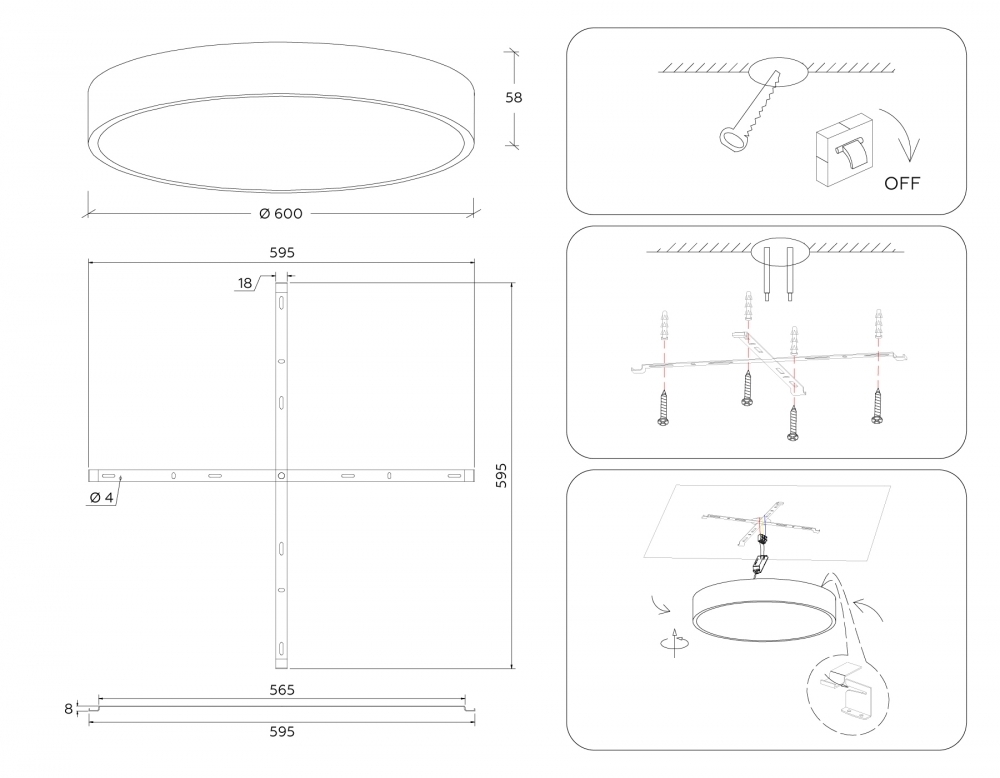 58

Ø 600

595

18

595

Ø 4

565

8

595

OFF