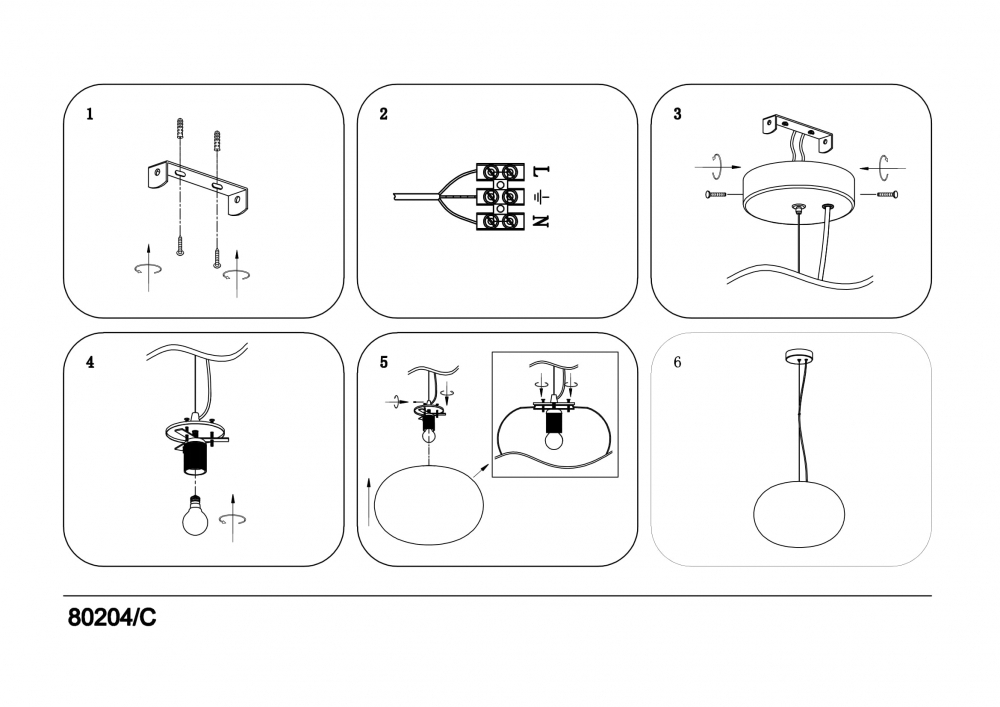 1

2

L
N

3

4

5

6

80204/C