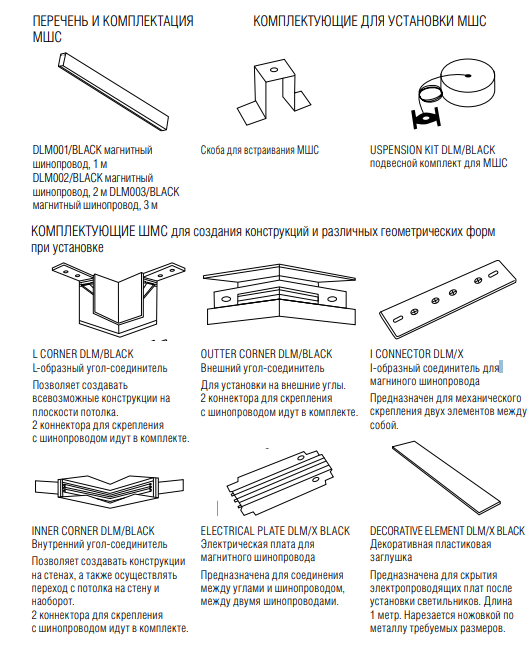 ПЕРЕЧЕНЬ И КОМПЛЕКТАЦИЯ МШС

КОМПЛЕКТУЮЩИЕ ДЛЯ УСТАНОВКИ МШС

DLM001/BLACK магнитный шинопровод, 1 м
DLM002/BLACK магнитный шинопровод, 2 м DLM003/BLACK магнитный шинопровод, 3 м

Скоба для встраивания МШС

USPENSION KIT DLM/BLACK
подвесной комплект для МШС

КОМПЛЕКТУЮЩИЕ ШМС для создания конструкций и различных геометрических форм при установке

L CORNER DLM/BLACK
L-образный угол-соединитель

Позволяет создавать всевозможные конструкции на плоскости потолка.
2 коннектора для скрепления с шинопроводом идут в комплекте.

OUTTER CORNER DLM/BLACK
Внешний угол-соединитель

Для установки на внешние углы.
2 коннектора для скрепления с шинопроводом идут в комплекте.

I CONNECTOR DLM/X
I-образный соединитель для магниного шинопровода

Предназначен для механического скрепления двух элементов между собой.

INNER CORNER DLM/BLACK
Внутренний угол-соединитель

Позволяет создавать конструкции на стенах, а также осуществлять переход с потолка на стену и наоборот.
2 коннектора для скрепления с шинопроводом идут в комплекте.

ELECTRICAL PLATE DLM/X BLACK
Электрическая плата для магнитного шинопровода

Предназначена для соединения между углами и шинопроводом, между двумя шинопроводами.

DECORATIVE ELEMENT DLM/X BLACK
Декоративная пластиковая заглушка

Предназначена для скрытия электропроводящих плат после установки светильников. Длина 1 метр. Нарезается ножовкой по металлу требуемых размеров.