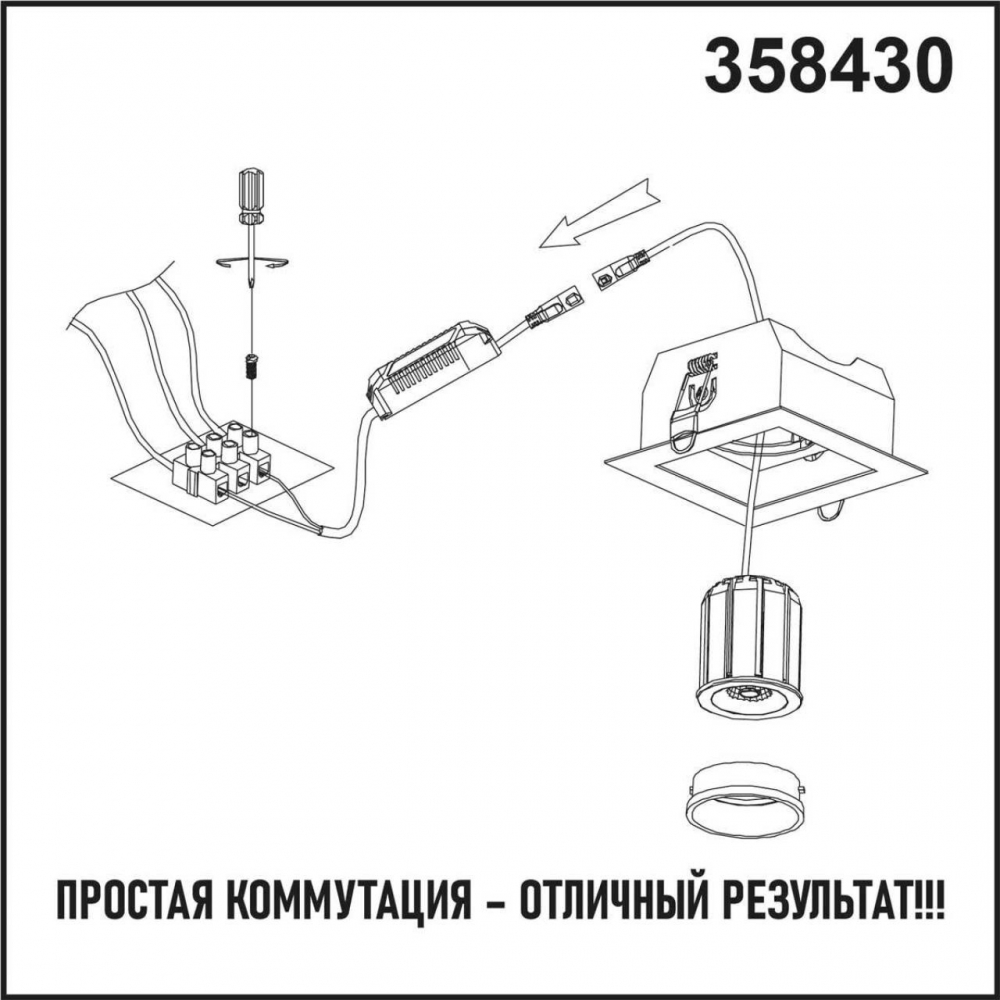 358430

ПРОСТАЯ КОММУТАЦИЯ – ОТЛИЧНЫЙ РЕЗУЛЬТАТ!!!