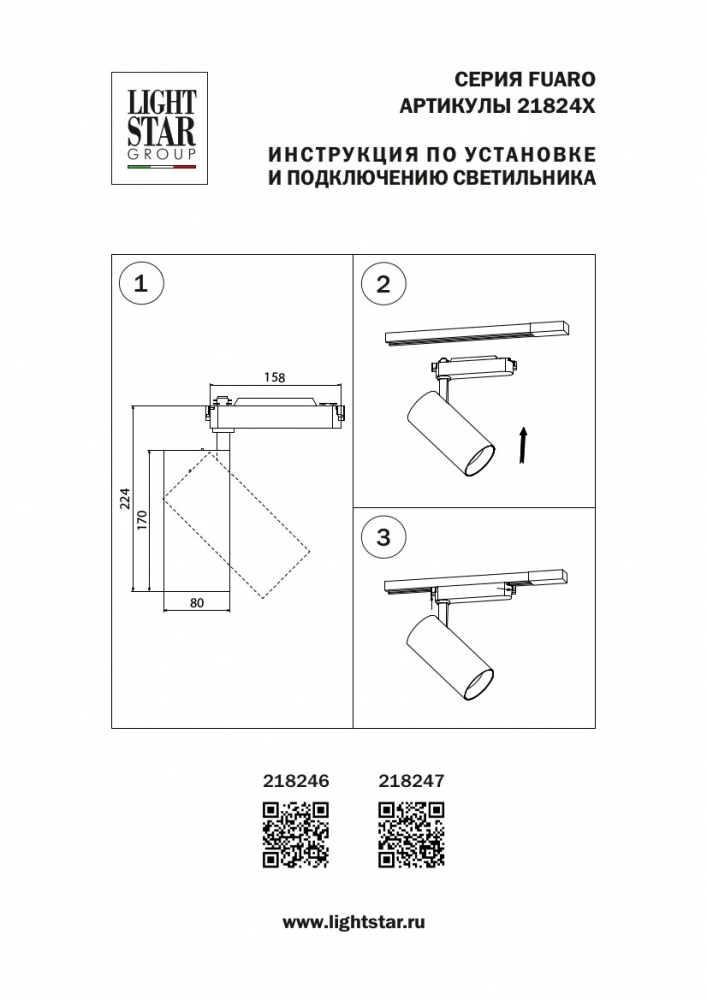 LIGHT STAR GROUP

СЕРИЯ FUARO
АРТИКУЛЫ 21824X

ИНСТРУКЦИЯ ПО УСТАНОВКЕ
И ПОДКЛЮЧЕНИЮ СВЕТИЛЬНИКА

1

158

224

170

80

2

3

218246 218247

www.lightstar.ru