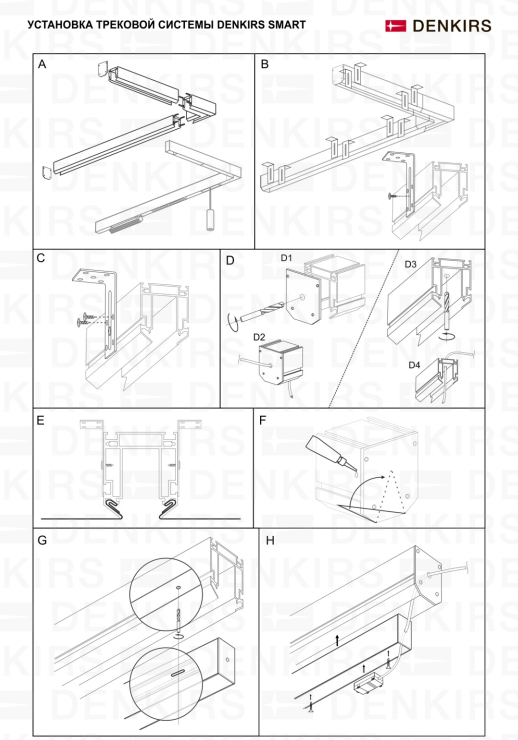 УСТАНОВКА ТРЕКОВОЙ СИСТЕМЫ DENKIRS SMART

DENKIRS

A

B

C

D

D1

D2

D3

D4

E

F

G

H