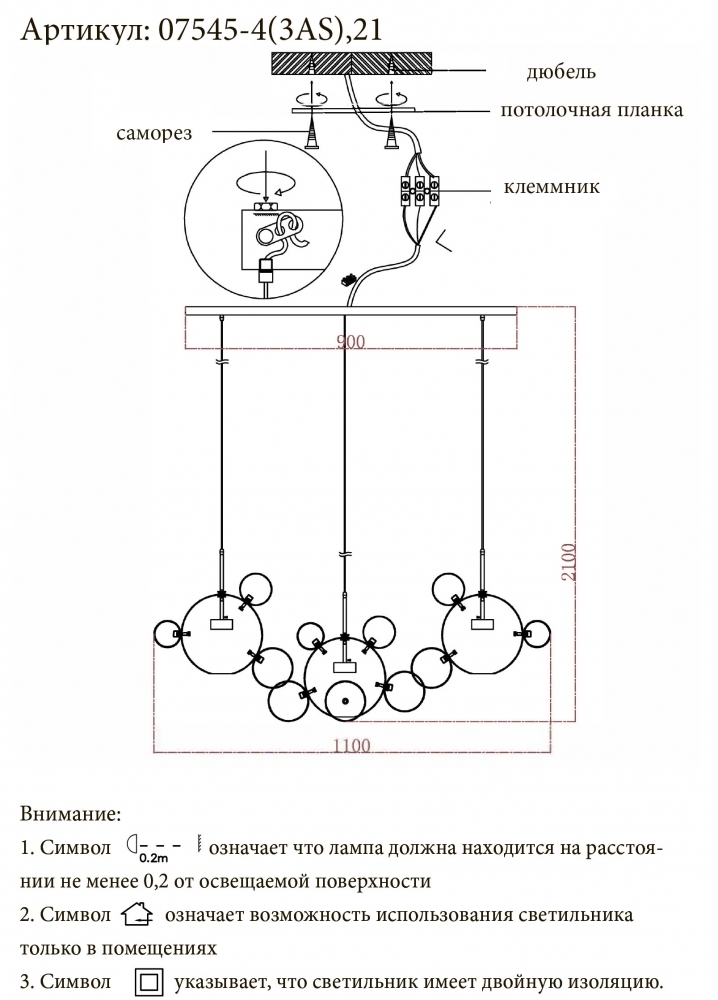 Артикул: 07545-4(3AS),21

дюбель
потолочная планка
саморез
клеммник

900
2100
1100

Внимание:
1. Символ 0.2m означает что лампа должна находится на расстоянии не менее 0,2 от освещаемой поверхности
2. Символ означает возможность использования светильника только в помещениях
3. Символ указывает, что светильник имеет двойную изоляцию.