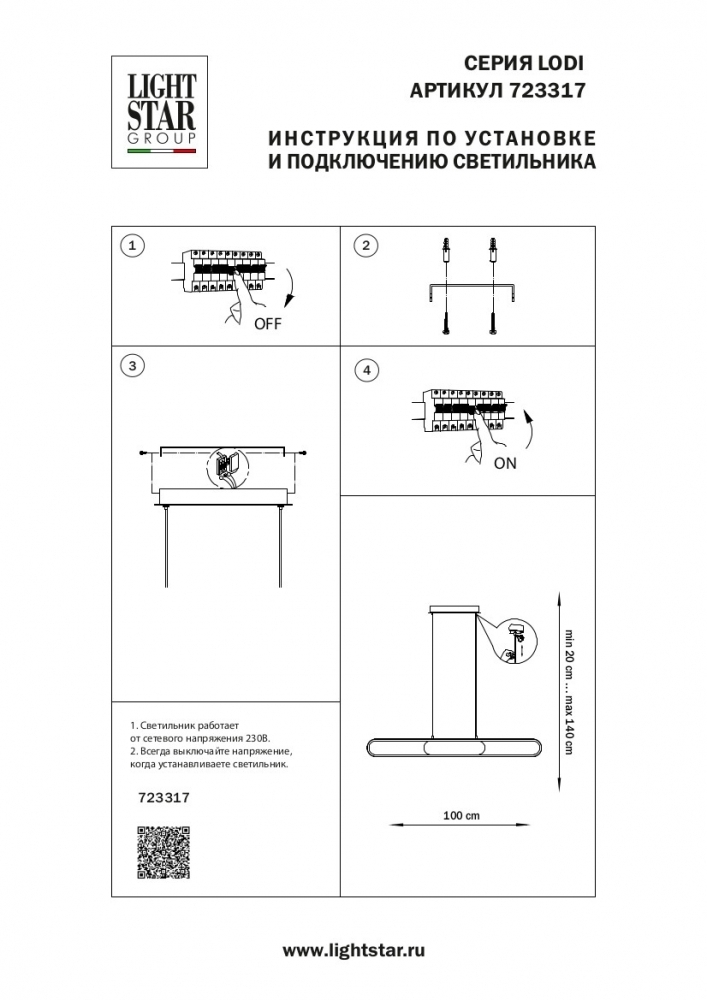 LIGHT STAR GROUP

СЕРИЯ LODI
АРТИКУЛ 723317

ИНСТРУКЦИЯ ПО УСТАНОВКЕ
И ПОДКЛЮЧЕНИЮ СВЕТИЛЬНИКА

1

OFF

2

3

4

ON

min 20 cm ... max 140 cm

100 cm

1. Светильник работает от сетевого напряжения 230В.
2. Всегда выключайте напряжение, когда устанавливаете светильник.

723317

www.lightstar.ru