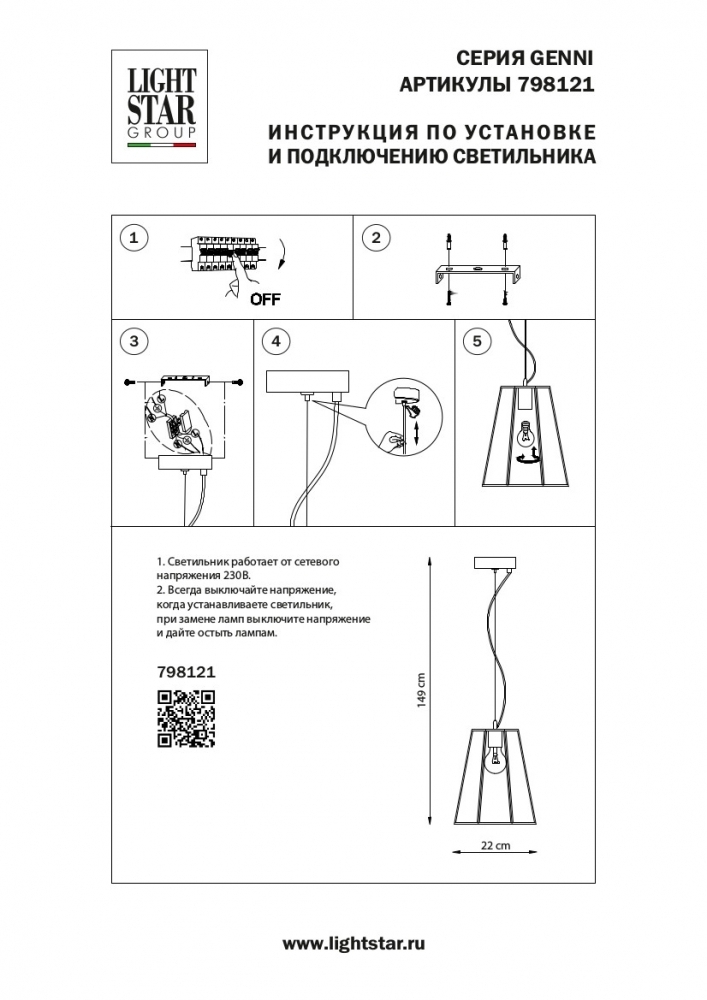 LIGHT STAR GROUP

СЕРИЯ GENNI
АРТИКУЛЫ 798121

ИНСТРУКЦИЯ ПО УСТАНОВКЕ
И ПОДКЛЮЧЕНИЮ СВЕТИЛЬНИКА

1

OFF

2

3

4

5

1. Светильник работает от сетевого напряжения 230В.
2. Всегда выключайте напряжение, когда устанавливаете светильник, при замене ламп выключите напряжение и дайте остыть лампам.

798121

149 cm

22 cm

www.lightstar.ru