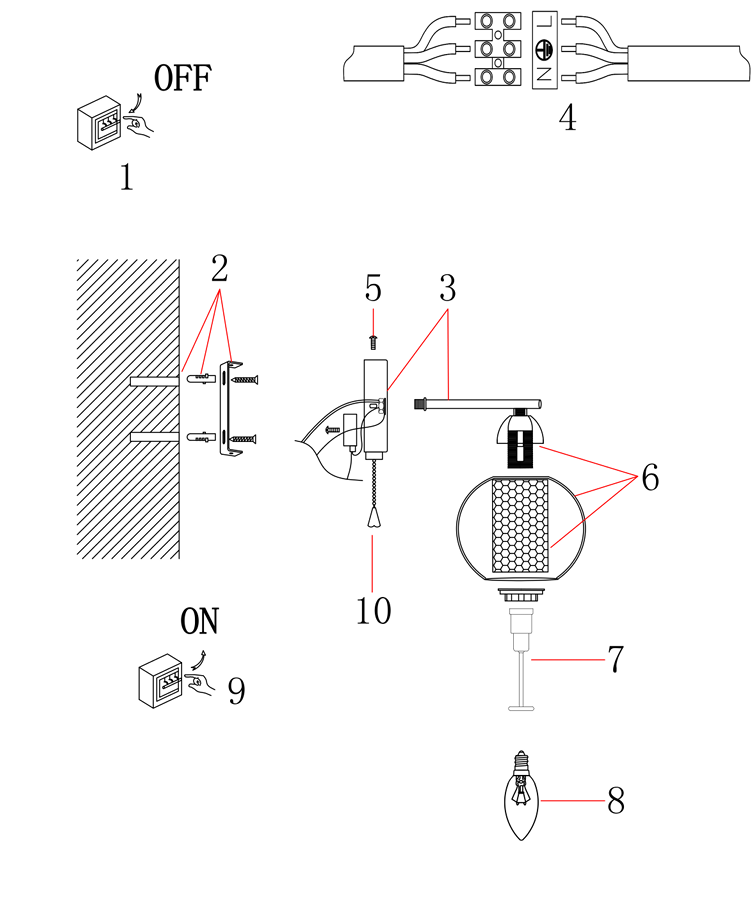 OFF

1

L
N

4

2

5

3

6

10

ON

9

7

8