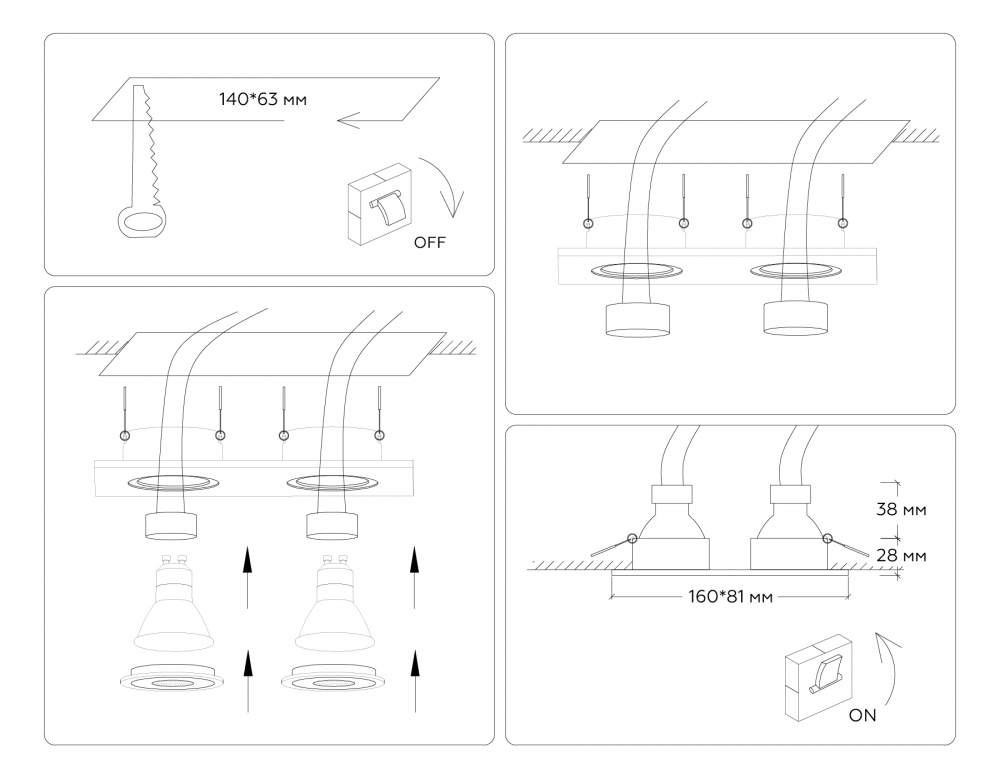 140*63 мм

OFF

38 мм

28 мм

160*81 мм

ON