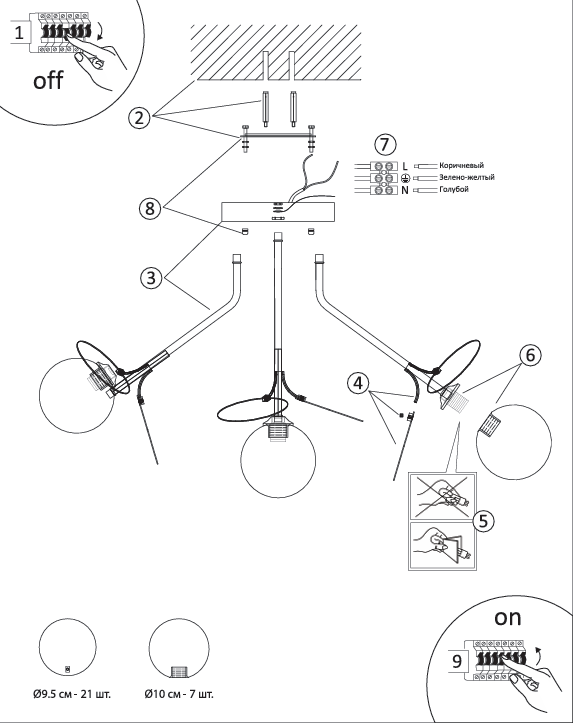 1

off

2

7

L Коричневый
Зелено-желтый
N Голубой

8

3

4

6

5

on

9

Ø9.5 см - 21 шт.

Ø10 см - 7 шт.