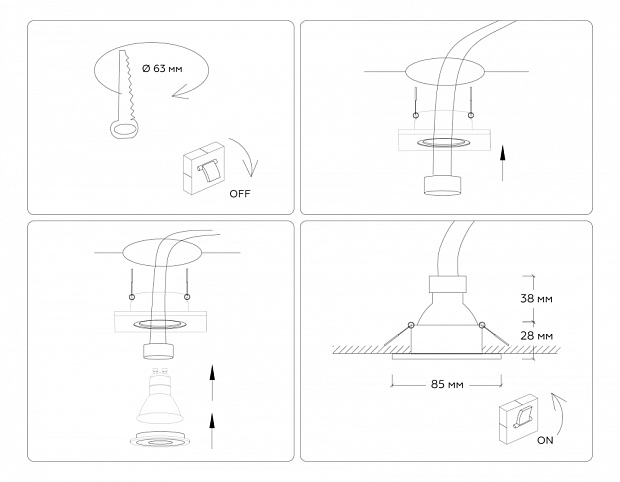 Ø 63 мм

OFF

38 мм

28 мм

85 мм

ON