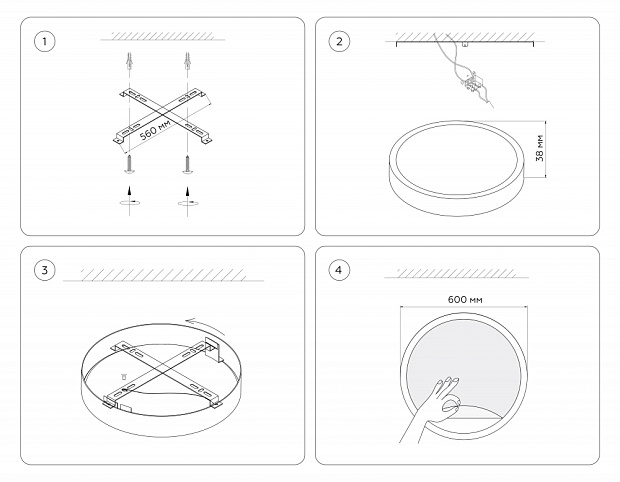 1

560 мм

2

38 мм

3

4

600 мм