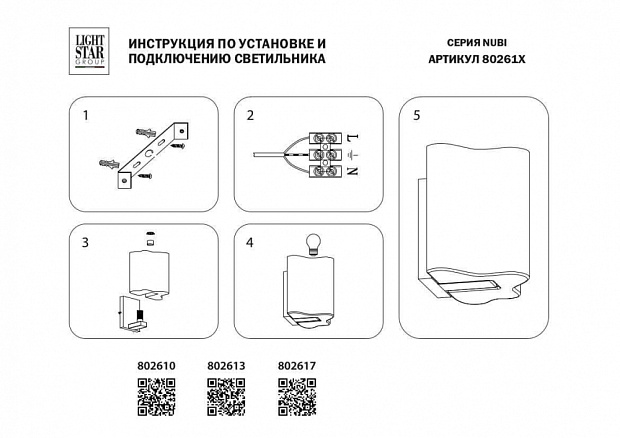 LIGHT STAR GROUP

ИНСТРУКЦИЯ ПО УСТАНОВКЕ И ПОДКЛЮЧЕНИЮ СВЕТИЛЬНИКА

СЕРИЯ NUBI
АРТИКУЛ 80261X

1

2

L
N

3

4

5

802610 802613 802617