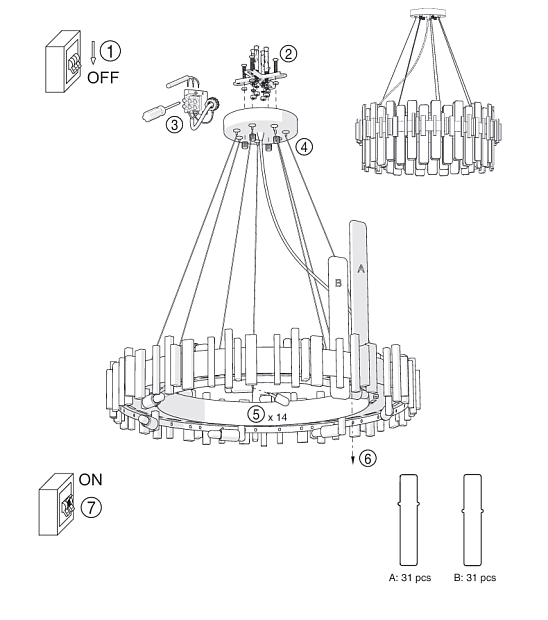 1
OFF
2
3
4
B
A
5 x 14
6
ON
7
A: 31 pcs
B: 31 pcs