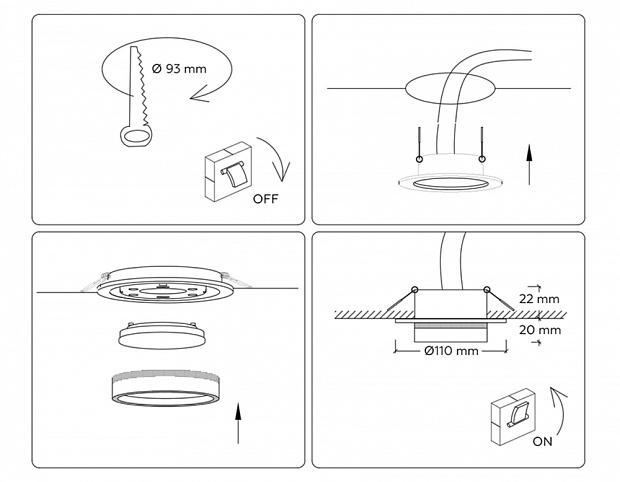 Ø 93 mm

OFF

22 mm

20 mm

Ø110 mm

ON