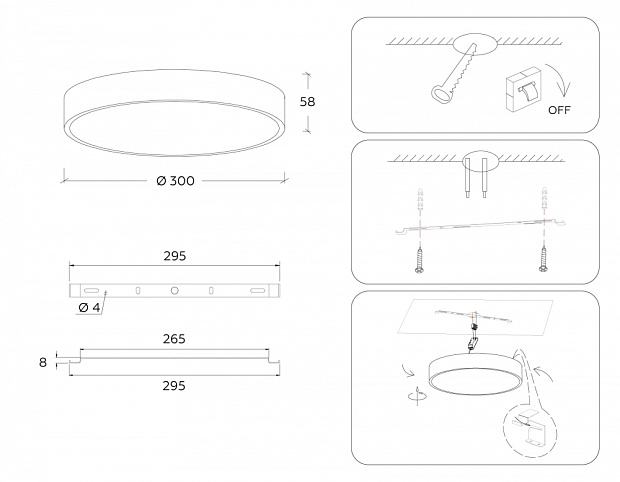 58

Ø 300

295

Ø 4

265

8

295

OFF