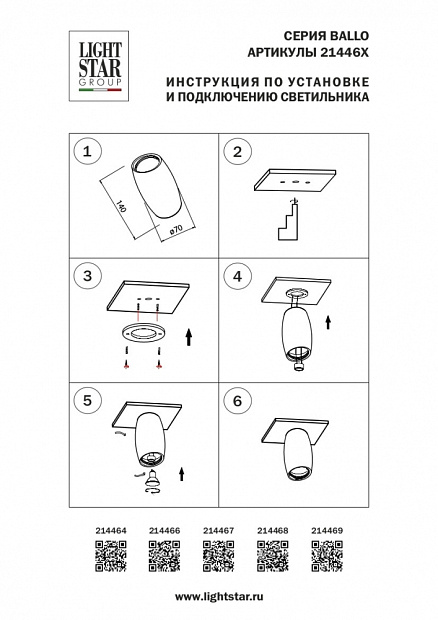 LIGHT STAR GROUP

СЕРИЯ BALLO
АРТИКУЛЫ 21446X

ИНСТРУКЦИЯ ПО УСТАНОВКЕ
И ПОДКЛЮЧЕНИЮ СВЕТИЛЬНИКА

1

140

ø70

2

3

4

5

6

214464

214466

214467

214468

214469

www.lightstar.ru