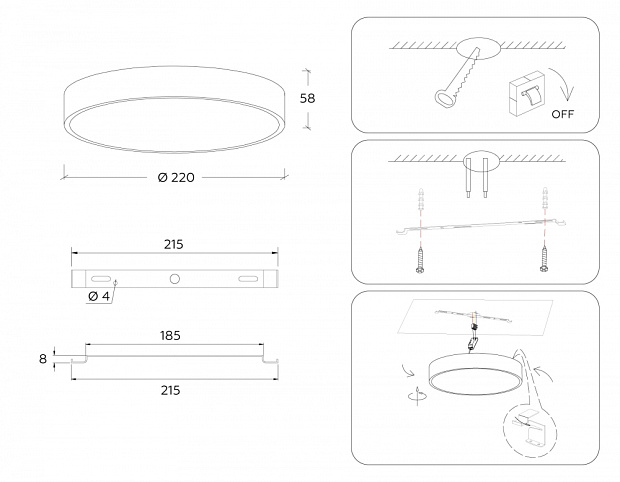 58

Ø 220

215

Ø 4

185

8

215

OFF