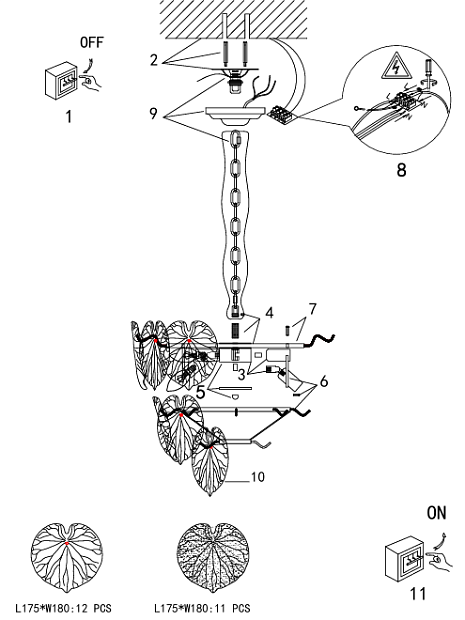 OFF

1

2

9

8

4

7

3

5

6

10

ON

11

L175*W180:12 PCS

L175*W180:11 PCS