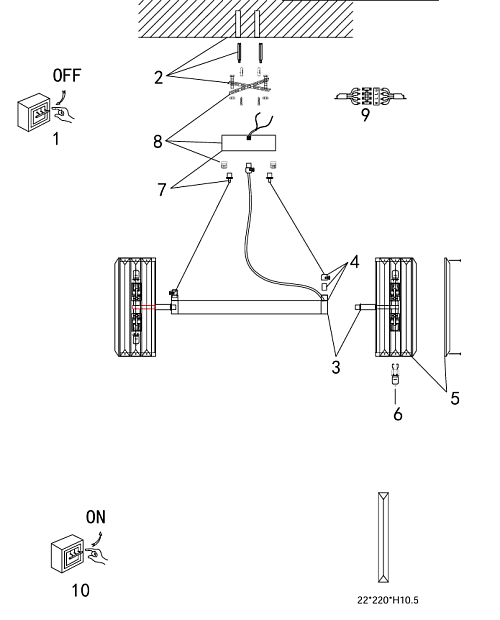 OFF

1

2

9

8

7

4

3

5

6

ON

10

22*220*H10.5