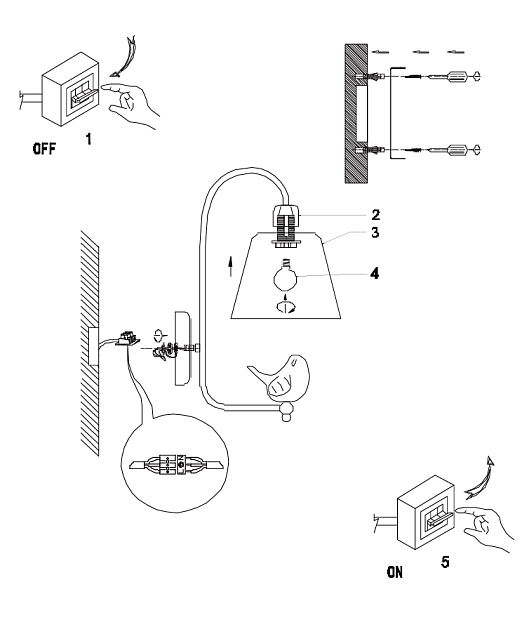 OFF 1

2
3
4

ON 5