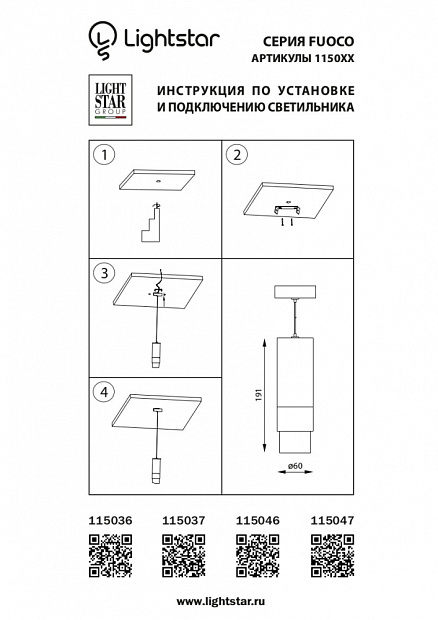 Lightstar

СЕРИЯ FUOCO
АРТИКУЛЫ 1150XX

LIGHT STAR GROUP

ИНСТРУКЦИЯ ПО УСТАНОВКЕ
И ПОДКЛЮЧЕНИЮ СВЕТИЛЬНИКА

1

2

3

4

191

ø60

115036

115037

115046

115047

www.lightstar.ru