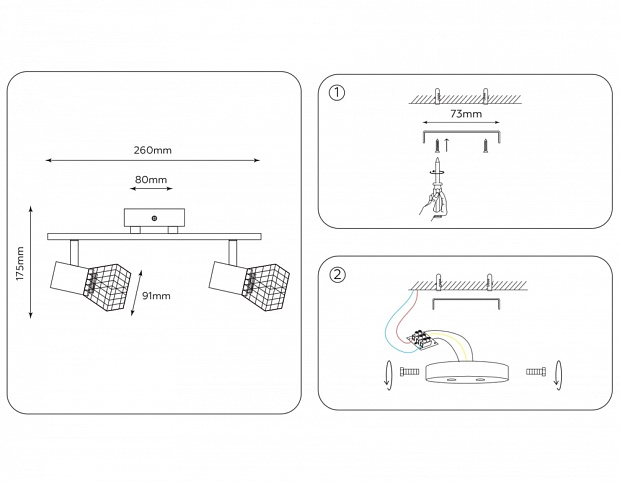 260mm

80mm

175mm

91mm

①

73mm

②